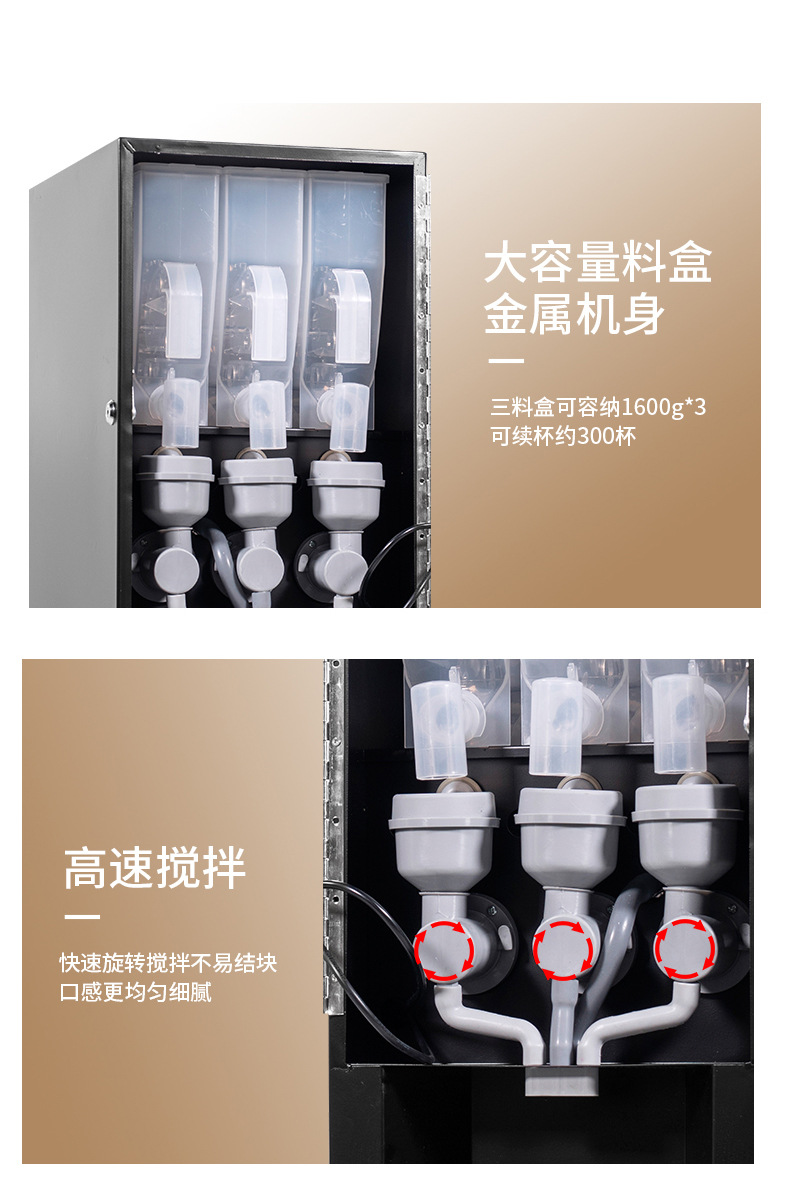 大容量料盒
金属机身

三料盒可容纳1600g*3
可续杯约300杯

高速搅拌

快速旋转搅拌不易结块
口感更均匀细腻