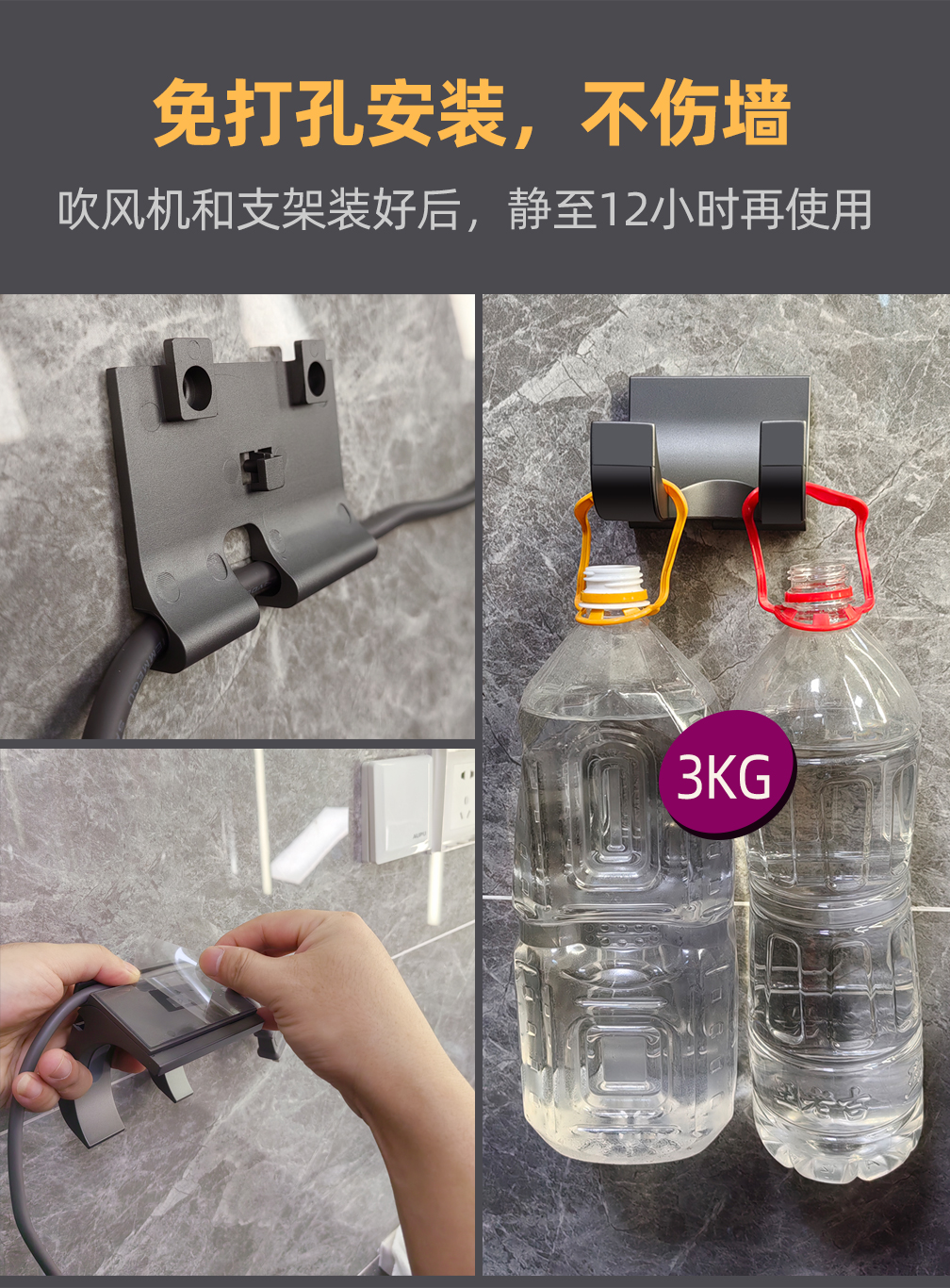 免打孔安装，不伤墙

吹风机和支架装好后，静至12小时再使用

3KG